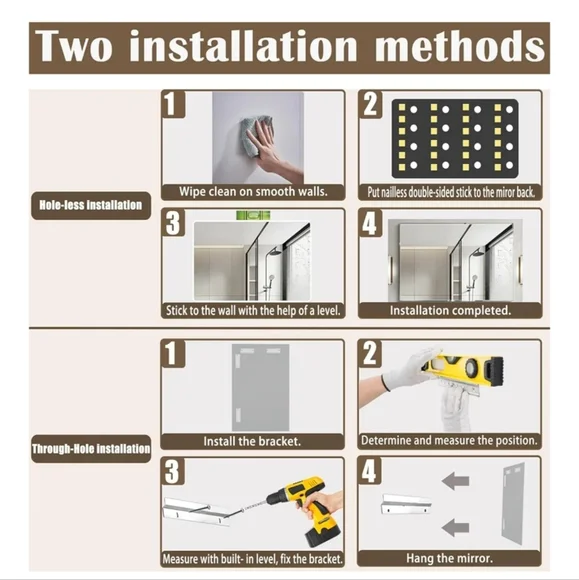 Two installation methods

Hole-less installation

1
Wipe clean on smooth walls.

2
Put nailless double-sided stick to the mirror back.

3
Stick to the wall with the help of a level.

4
Installation completed.

Through-Hole installation

1
Install the bracket.

2
Determine and measure the position.

3
Measure with built- in level, fix the bracket.

4
Hang the mirror.